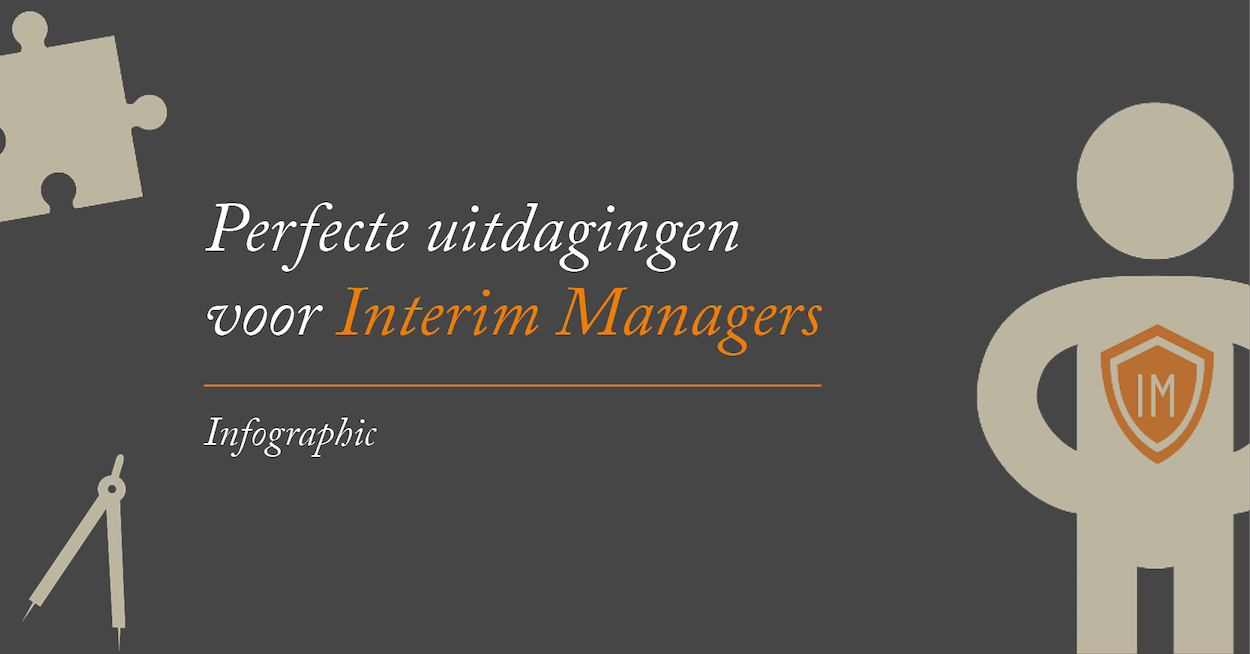 Perfecte uitdagingen voor Interim Managers

Infographic

IM