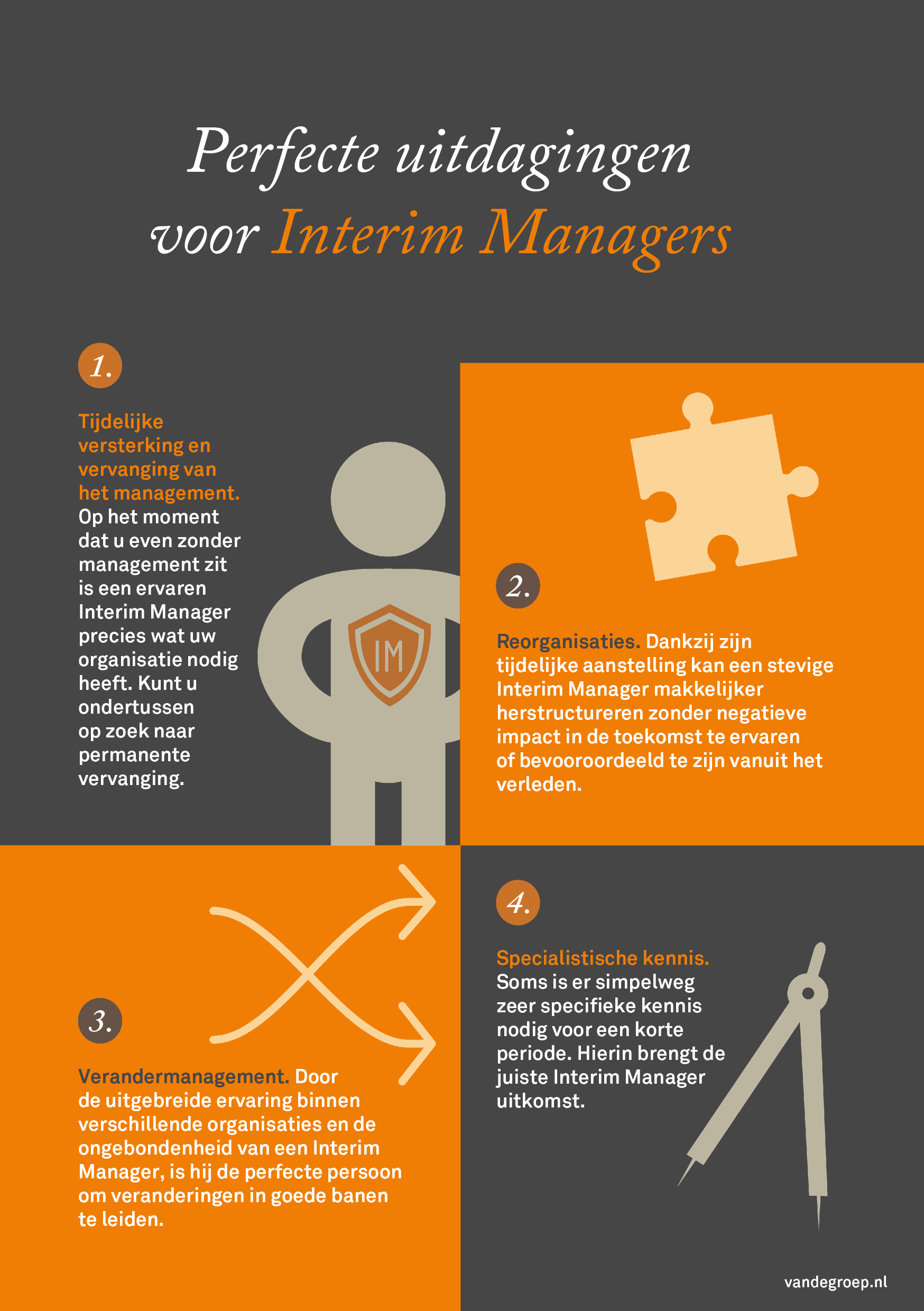 Perfecte uitdagingen voor Interim Managers

1.

Tijdelijke versterking en vervanging van het management. Op het moment dat u even zonder management zit is een ervaren Interim Manager precies wat uw organisatie nodig heeft. Kunt u ondertussen op zoek naar permanente vervanging.

IM

2.

Reorganisaties. Dankzij zijn tijdelijke aanstelling kan een stevige Interim Manager makkelijker herstructureren zonder negatieve impact in de toekomst te ervaren of bevooroordeeld te zijn vanuit het verleden.

3.

Verandermanagement. Door de uitgebreide ervaring binnen verschillende organisaties en de ongebondenheid van een Interim Manager, is hij de perfecte persoon om veranderingen in goede banen te leiden.

4.

Specialistische kennis. Soms is er simpelweg zeer specifieke kennis nodig voor een korte periode. Hierin brengt de juiste Interim Manager uitkomst.

vandegroep.nl